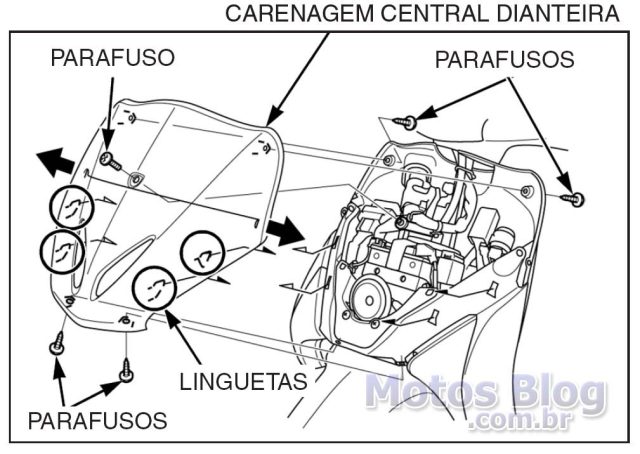 CARENAGEM CENTRAL DIANTEIRA

PARAFUSO

PARAFUSOS

LINGUETAS

PARAFUSOS

Motos Blog
.com.br